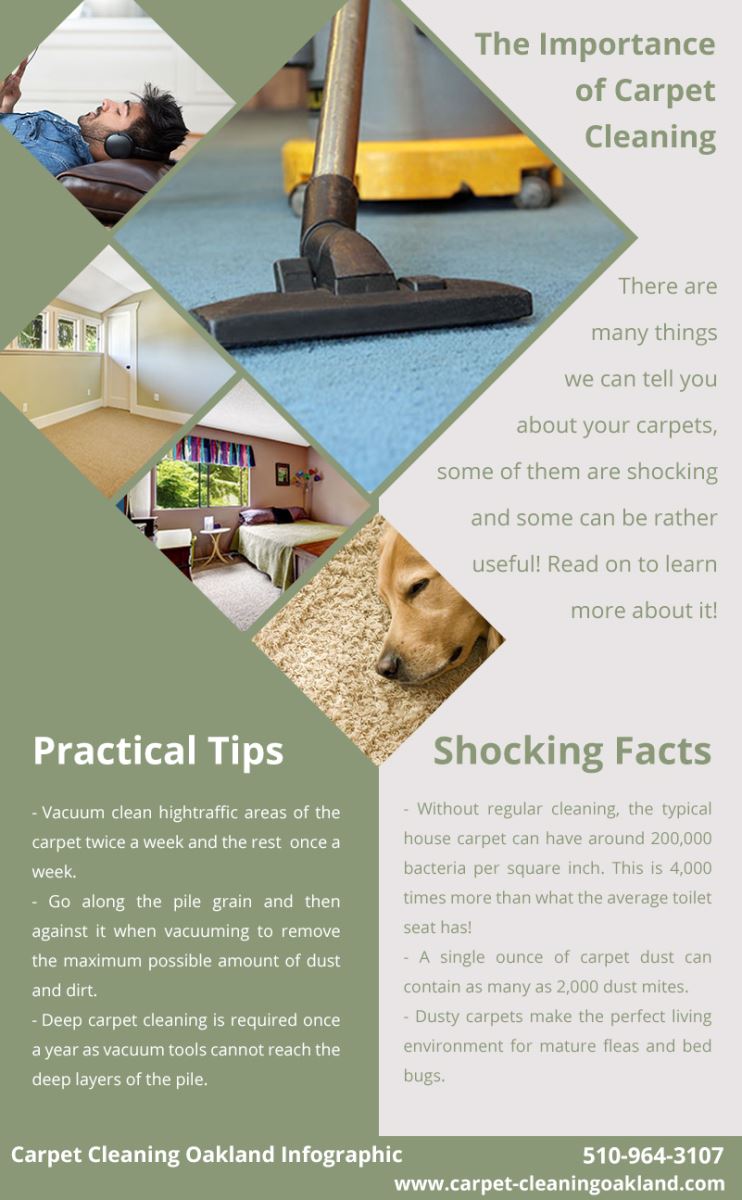 The Importance of Carpet Cleaning

There are many things we can tell you about your carpets, some of them are shocking and some can be rather useful! Read on to learn more about it!

Practical Tips

- Vacuum clean hightraffic areas of the carpet twice a week and the rest once a week.
- Go along the pile grain and then against it when vacuuming to remove the maximum possible amount of dust and dirt.
- Deep carpet cleaning is required once a year as vacuum tools cannot reach the deep layers of the pile.

Shocking Facts

- Without regular cleaning, the typical house carpet can have around 200,000 bacteria per square inch. This is 4,000 times more than what the average toilet seat has!
- A single ounce of carpet dust can contain as many as 2,000 dust mites.
- Dusty carpets make the perfect living environment for mature fleas and bed bugs.

Carpet Cleaning Oakland Infographic
510-964-3107
www.carpet-cleaningoakland.com